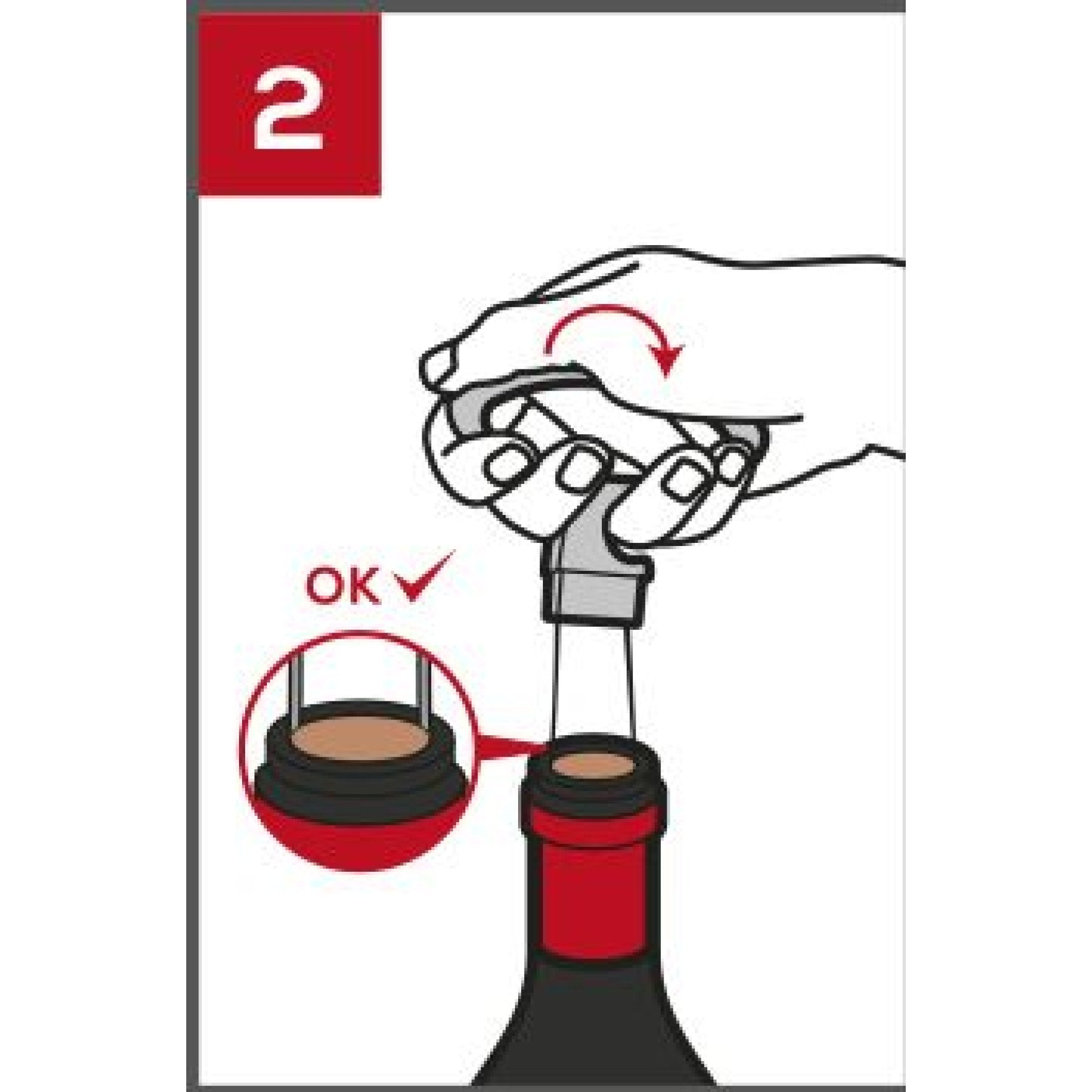 2

OK ✓